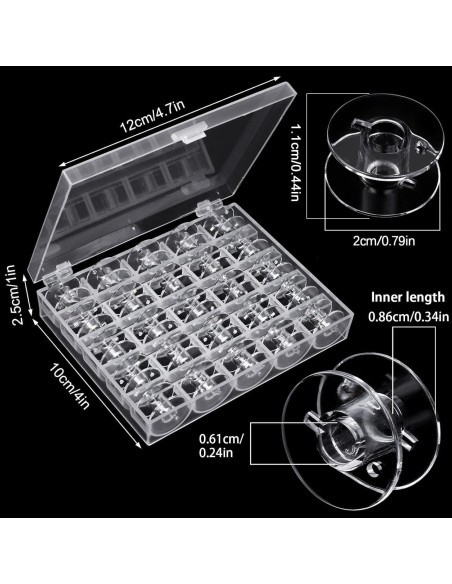 12cm/4.7in

1.1cm/0.44in

2cm/0.79in

2.5cm/1in

10cm/4in

Inner length

0.86cm/0.34in

0.61cm/
0.24in