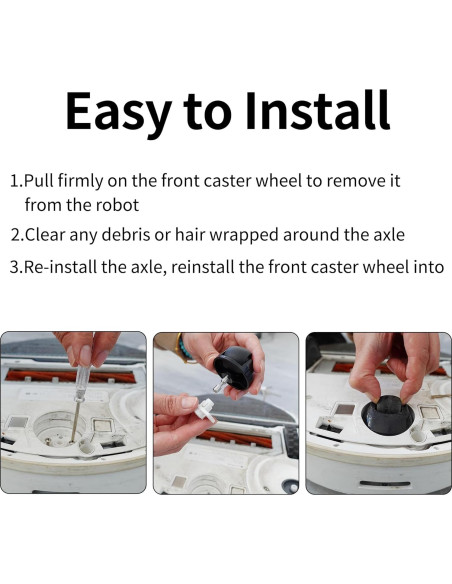 Easy to Install

1.Pull firmly on the front caster wheel to remove it from the robot

2.Clear any debris or hair wrapped around the axle

3.Re-install the axle, reinstall the front caster wheel into