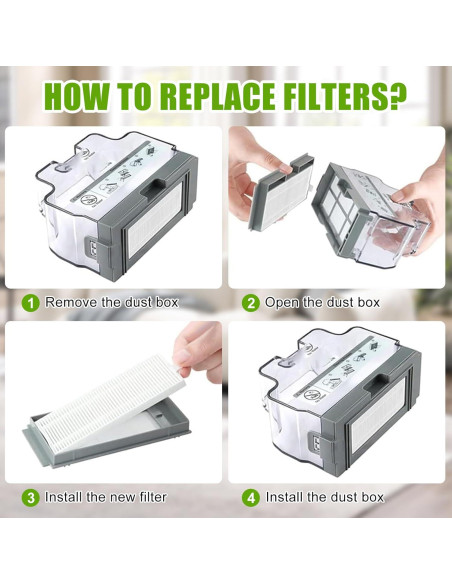 HOW TO REPLACE FILTERS?

1 Remove the dust box

2 Open the dust box

3 Install the new filter

4 Install the dust box