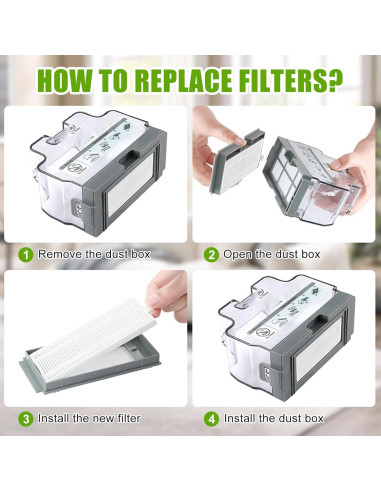 HOW TO REPLACE FILTERS?

1 Remove the dust box

2 Open the dust box

3 Install the new filter

4 Install the dust box