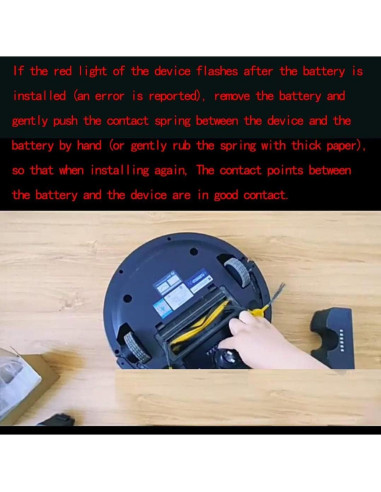 If the red light of the device flashes after the battery is installed (an error is reported), remove the battery and gently push the contact spring between the device and the battery by hand (or gently rub the spring with thick paper), so that when installing again, The contact points between the battery and the device are in good contact.