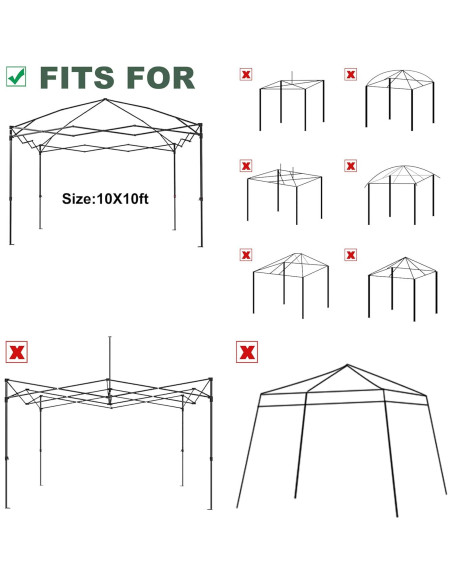 FITS FOR

Size:10X10ft