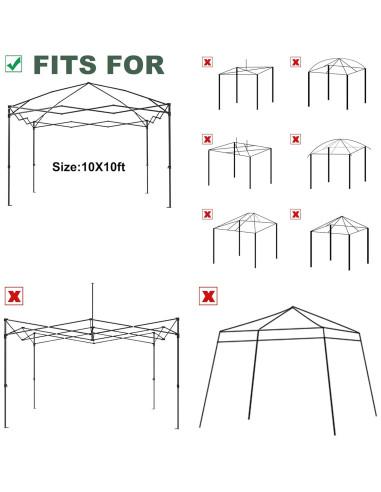 FITS FOR

Size:10X10ft