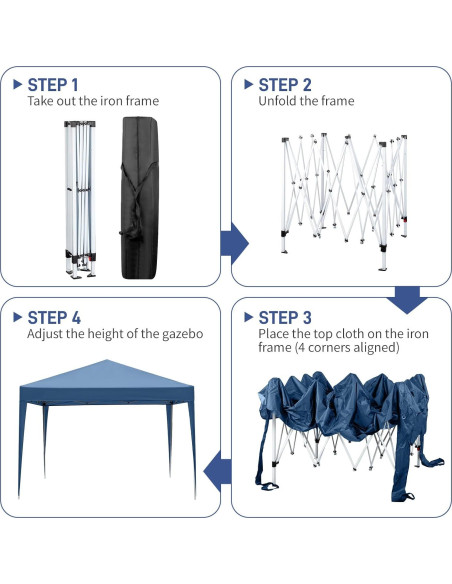 STEP 1
Take out the iron frame

STEP 2
Unfold the frame

STEP 3
Place the top cloth on the iron frame (4 corners aligned)

STEP 4
Adjust the height of the gazebo