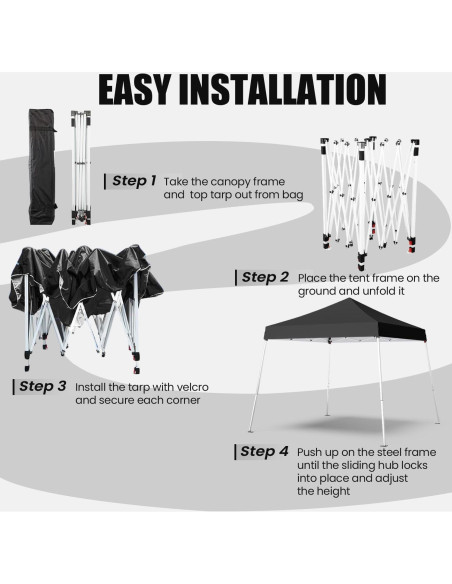 EASY INSTALLATION

Step 1 Take the canopy frame and top tarp out from bag

Step 2 Place the tent frame on the ground and unfold it

Step 3 Install the tarp with velcro and secure each corner

Step 4 Push up on the steel frame until the sliding hub locks into place and adjust the height