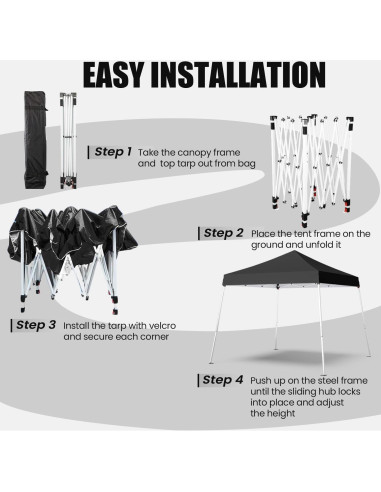 EASY INSTALLATION

Step 1 Take the canopy frame and top tarp out from bag

Step 2 Place the tent frame on the ground and unfold it

Step 3 Install the tarp with velcro and secure each corner

Step 4 Push up on the steel frame until the sliding hub locks into place and adjust the height