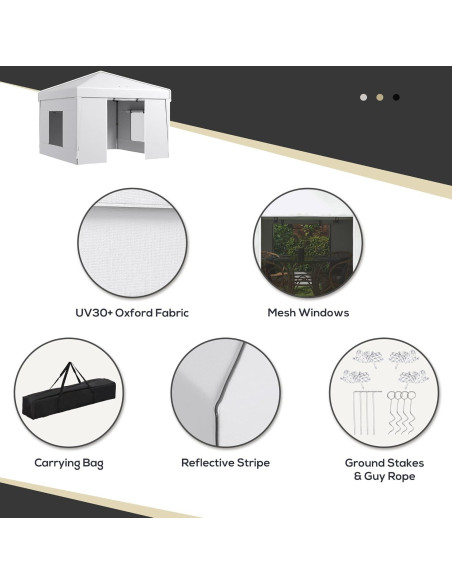 UV30+ Oxford Fabric

Mesh Windows

Carrying Bag

Reflective Stripe

Ground Stakes & Guy Rope