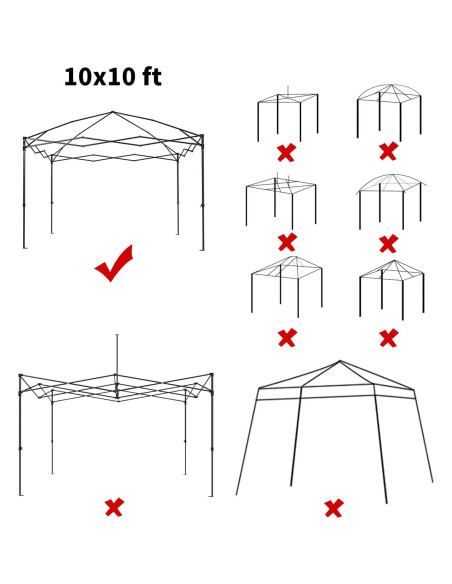 10x10 ft