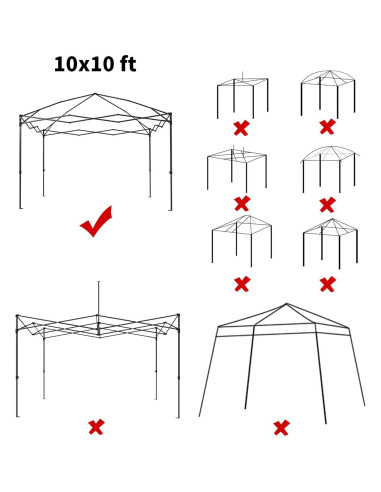 10x10 ft