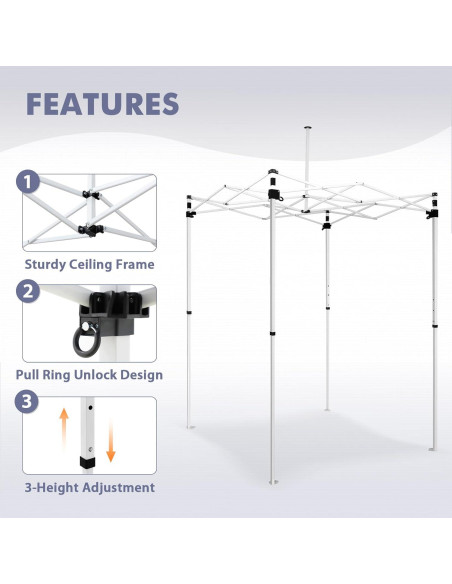 FEATURES

1

Sturdy Ceiling Frame

2

Pull Ring Unlock Design

3

3-Height Adjustment