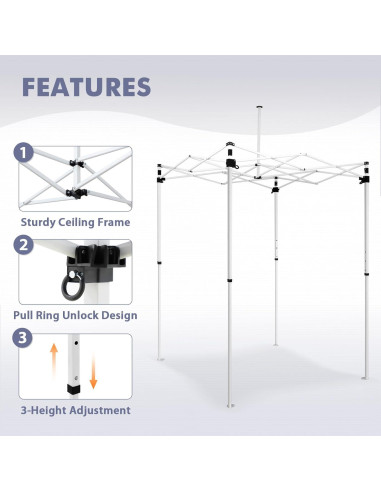 FEATURES

1

Sturdy Ceiling Frame

2

Pull Ring Unlock Design

3

3-Height Adjustment