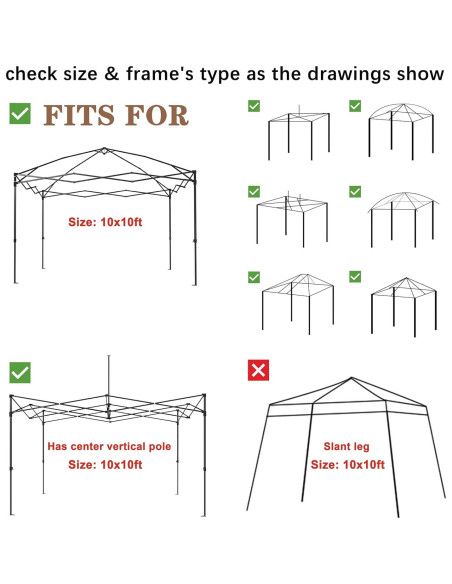 check size & frame's type as the drawings show

FITS FOR

Size: 10x10ft

Has center vertical pole

Size: 10x10ft

Slant leg

Size: 10x10ft