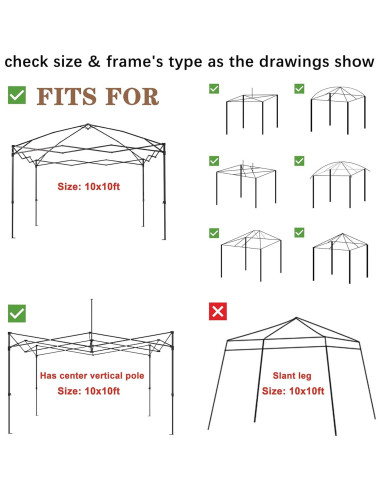 check size & frame's type as the drawings show

FITS FOR

Size: 10x10ft

Has center vertical pole

Size: 10x10ft

Slant leg

Size: 10x10ft