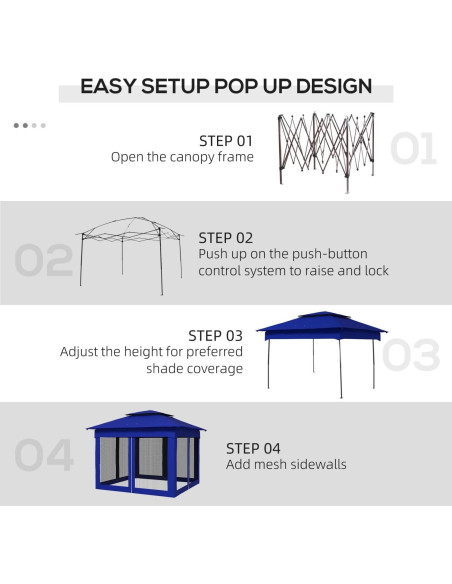 EASY SETUP POP UP DESIGN

STEP 01
Open the canopy frame

01

02

STEP 02
Push up on the push-button control system to raise and lock

STEP 03
Adjust the height for preferred shade coverage

03

04

STEP 04
Add mesh sidewalls