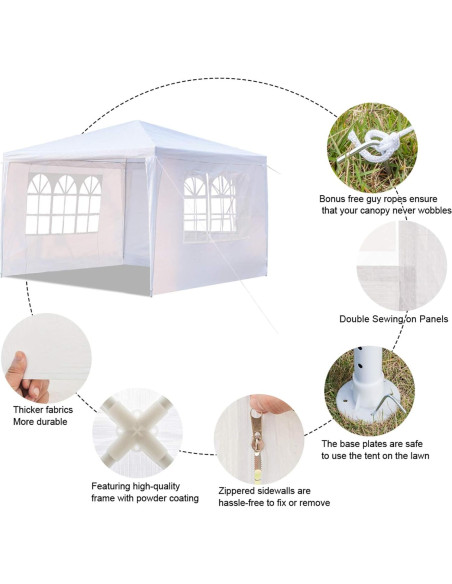 Bonus free guy ropes ensure that your canopy never wobbles

Double Sewing on Panels

Thicker fabrics More durable

The base plates are safe to use the tent on the lawn

Featuring high-quality frame with powder coating

Zippered sidewalls are hassle-free to fix or remove