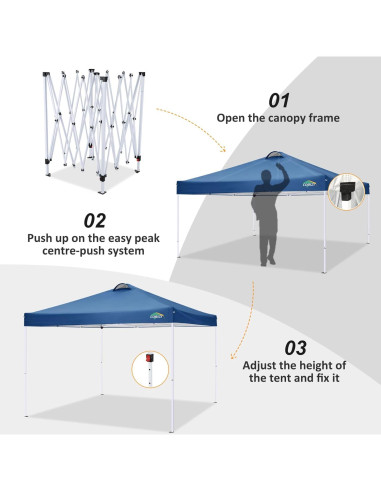 01
Open the canopy frame

02
Push up on the easy peak centre-push system

03
Adjust the height of the tent and fix it