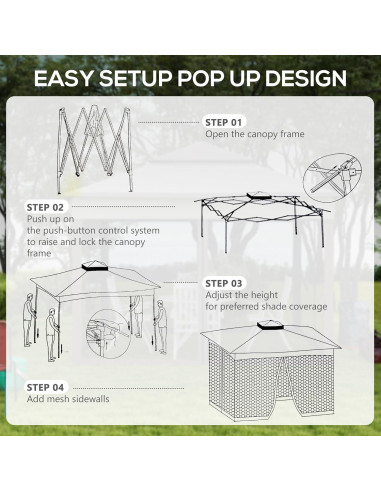 EASY SETUP POP UP DESIGN

STEP 01
Open the canopy frame

STEP 02
Push up on the push-button control system to raise and lock the canopy frame

STEP 03
Adjust the height for preferred shade coverage

STEP 04
Add mesh sidewalls