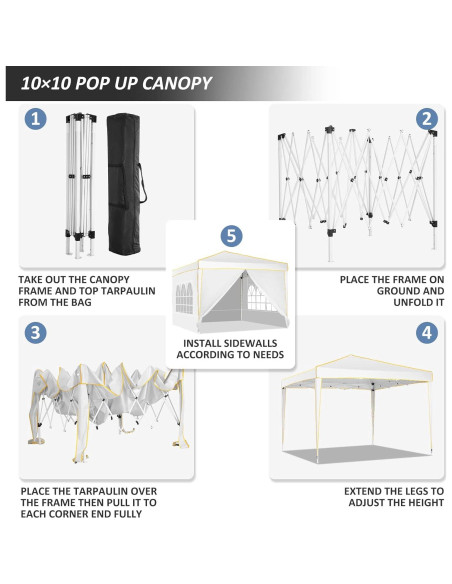 10×10 POP UP CANOPY

1

TAKE OUT THE CANOPY FRAME AND TOP TARPAULIN FROM THE BAG

2

PLACE THE FRAME ON GROUND AND UNFOLD IT

5

INSTALL SIDEWALLS ACCORDING TO NEEDS

3

PLACE THE TARPAULIN OVER THE FRAME THEN PULL IT TO EACH CORNER END FULLY

4

EXTEND THE LEGS TO ADJUST THE HEIGHT