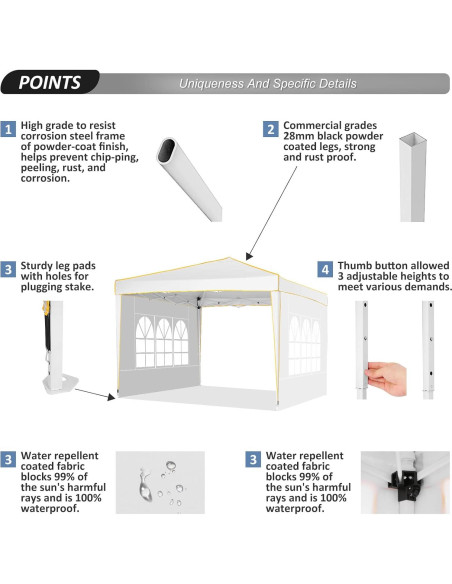 POINTS

Uniqueness And Specific Details

1 High grade to resist corrosion steel frame of powder-coat finish, helps prevent chip-ping, peeling, rust, and corrosion.

2 Commercial grades 28mm black powder coated legs, strong and rust proof.

3 Sturdy leg pads with holes for plugging stake.

4 Thumb button allowed 3 adjustable heights to meet various demands.

3 Water repellent coated fabric blocks 99% of the sun's harmful rays and is 100% waterproof.

3 Water repellent coated fabric blocks 99% of the sun's harmful rays and is 100% waterproof.