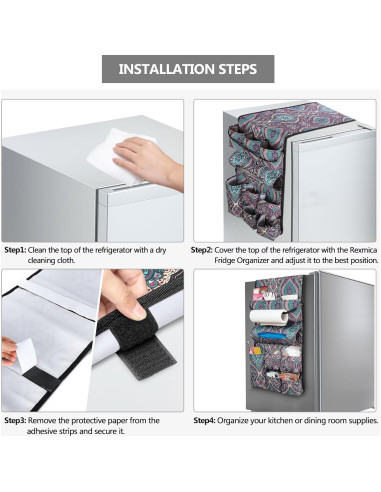 INSTALLATION STEPS

Step1: Clean the top of the refrigerator with a dry cleaning cloth.

Step2: Cover the top of the refrigerator with the Rexmica Fridge Organizer and adjust it to the best position.

Step3: Remove the protective paper from the adhesive strips and secure it.

Step4: Organize your kitchen or dining room supplies.