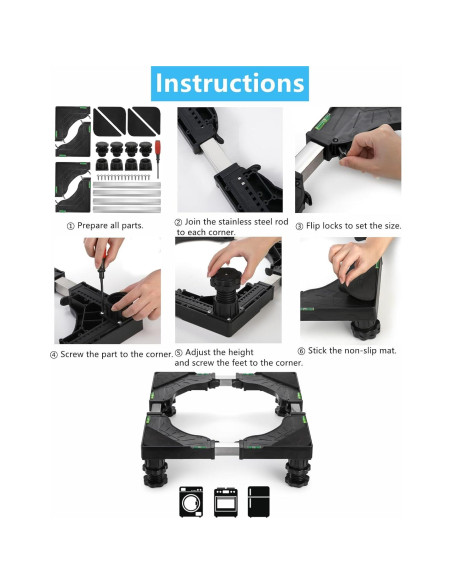 Instructions

① Prepare all parts.

② Join the stainless steel rod to each corner.

③ Flip locks to set the size.

④ Screw the part to the corner.

⑤ Adjust the height and screw the feet to the corner.

⑥ Stick the non-slip mat.