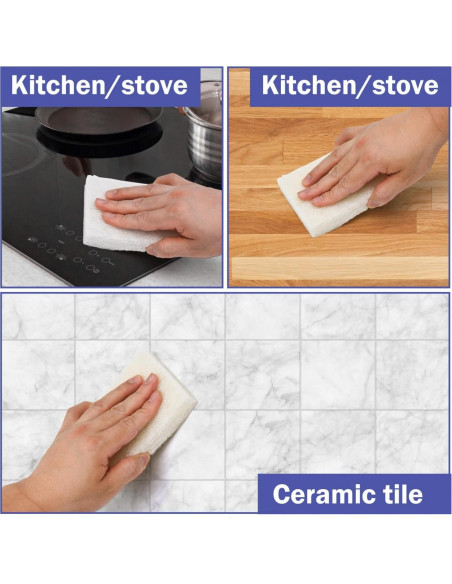 Kitchen/stove

Kitchen/stove

Ceramic tile