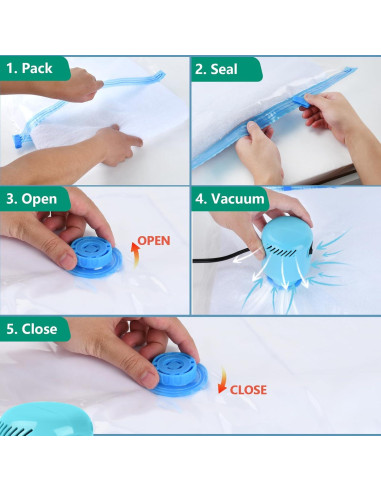 1. Pack

2. Seal

3. Open

OPEN

4. Vacuum

5. Close

CLOSE