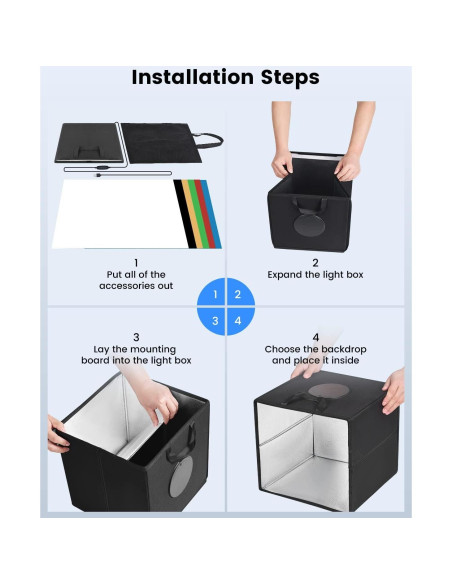 Installation Steps

1
Put all of the accessories out

2
Expand the light box

1 2
3 4

3
Lay the mounting board into the light box

4
Choose the backdrop and place it inside