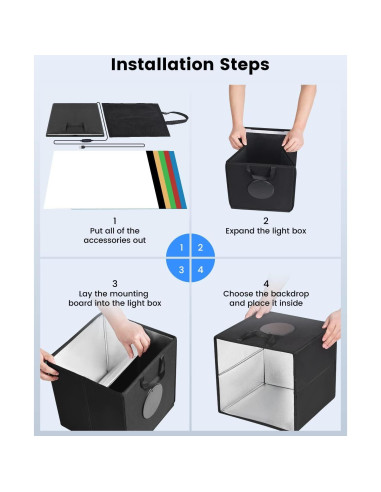 Installation Steps

1
Put all of the accessories out

2
Expand the light box

1 2
3 4

3
Lay the mounting board into the light box

4
Choose the backdrop and place it inside