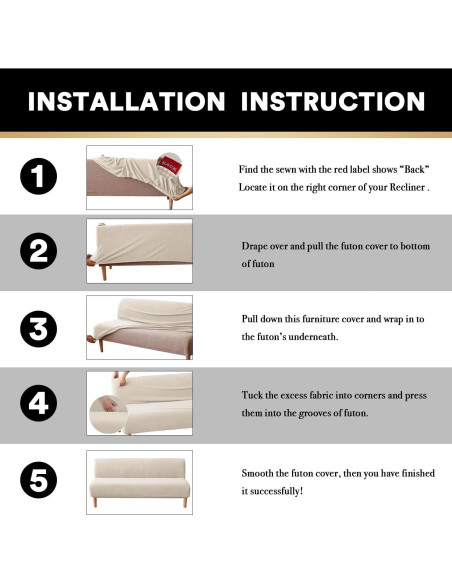 INSTALLATION INSTRUCTION

1

BACK

Find the sewn with the red label shows "Back" Locate it on the right corner of your Recliner .

2

Drape over and pull the futon cover to bottom of futon

3

Pull down this furniture cover and wrap in to the futon's underneath.

4

Tuck the excess fabric into corners and press them into the grooves of futon.

5

Smooth the futon cover, then you have finished it successfully!