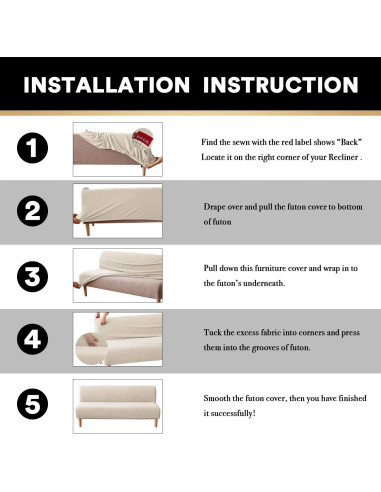 INSTALLATION INSTRUCTION

1

BACK

Find the sewn with the red label shows "Back" Locate it on the right corner of your Recliner .

2

Drape over and pull the futon cover to bottom of futon

3

Pull down this furniture cover and wrap in to the futon's underneath.

4

Tuck the excess fabric into corners and press them into the grooves of futon.

5

Smooth the futon cover, then you have finished it successfully!