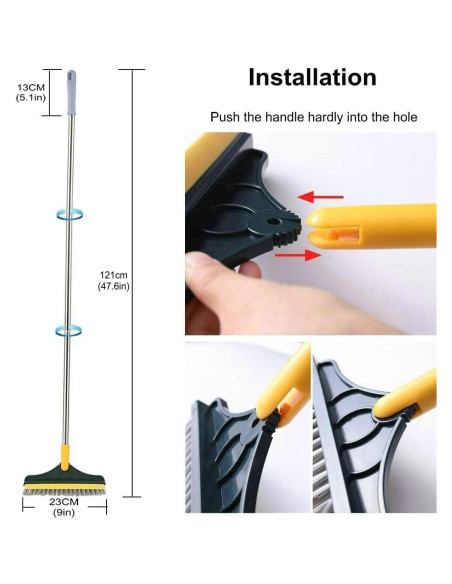 13CM
(5.1in)

121cm
(47.6in)

23CM
(9in)

Installation

Push the handle hardly into the hole