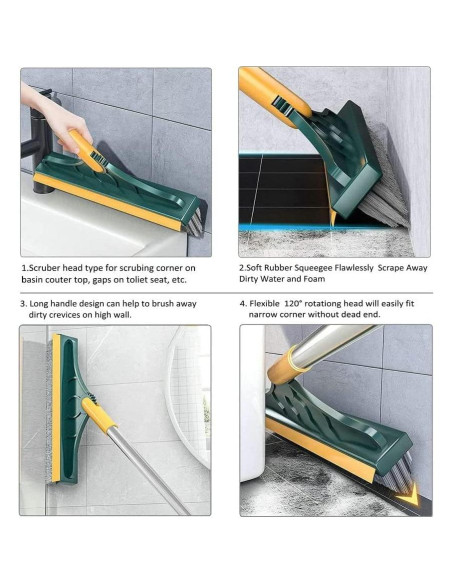 1.Scruber head type for scrubing corner on basin couter top, gaps on toliet seat, etc.

2.Soft Rubber Squeegee Flawlessly Scrape Away Dirty Water and Foam

3. Long handle design can help to brush away dirty crevices on high wall.

4. Flexible 120° rotationg head will easily fit narrow corner without dead end.