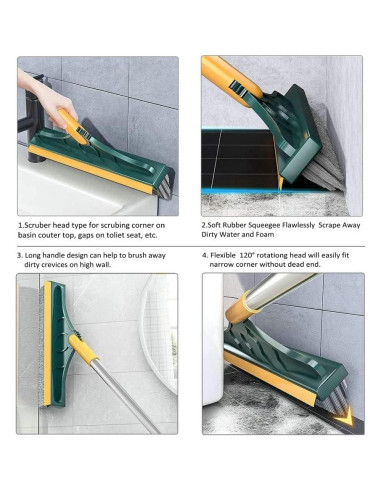 1.Scruber head type for scrubing corner on basin couter top, gaps on toliet seat, etc.

2.Soft Rubber Squeegee Flawlessly Scrape Away Dirty Water and Foam

3. Long handle design can help to brush away dirty crevices on high wall.

4. Flexible 120° rotationg head will easily fit narrow corner without dead end.