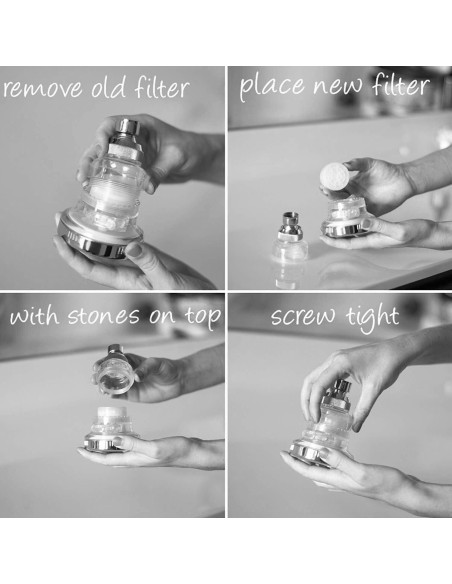 remove old filter

place new filter

with stones on top

screw tight