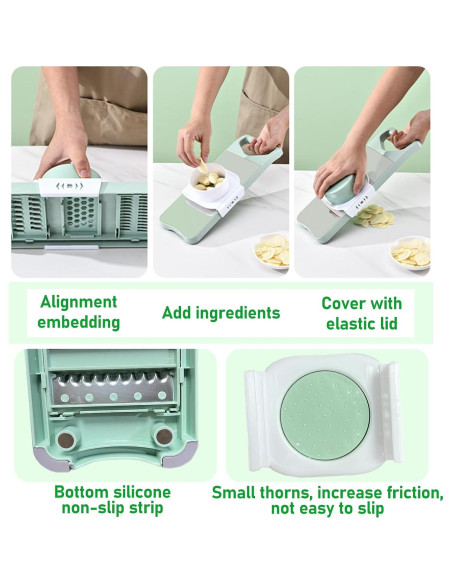 Alignment embedding

Add ingredients

Cover with elastic lid

Bottom silicone non-slip strip

Small thorns, increase friction, not easy to slip