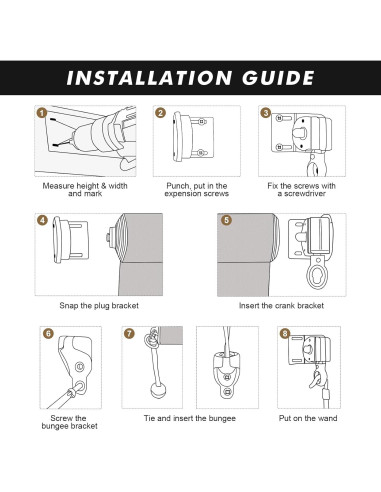 INSTALLATION GUIDE

1
Measure height & width and mark

2
Punch, put in the expension screws

3
Fix the screws with a screwdriver

4
Snap the plug bracket

5
Insert the crank bracket

6
Screw the bungee bracket

7
Tie and insert the bungee

8
Put on the wand