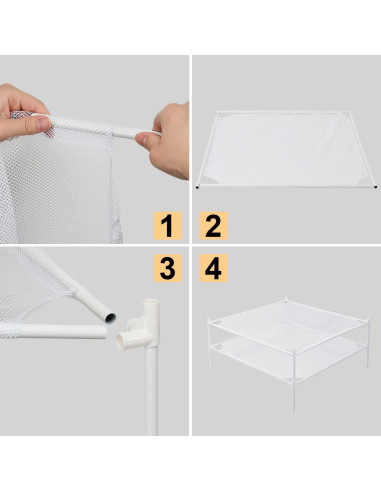 1
2
3
4