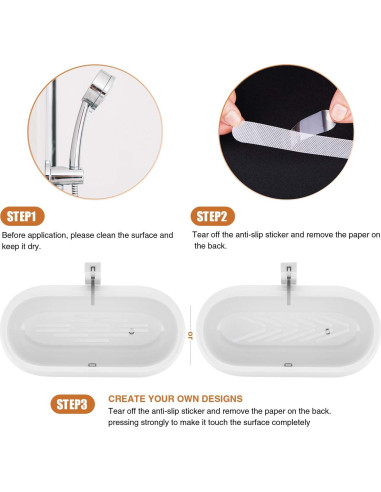 STEP1

Before application, please clean the surface and keep it dry.

STEP2

Tear off the anti-slip sticker and remove the paper on the back.

or

STEP3

CREATE YOUR OWN DESIGNS

Tear off the anti-slip sticker and remove the paper on the back. pressing strongly to make it touch the surface completely