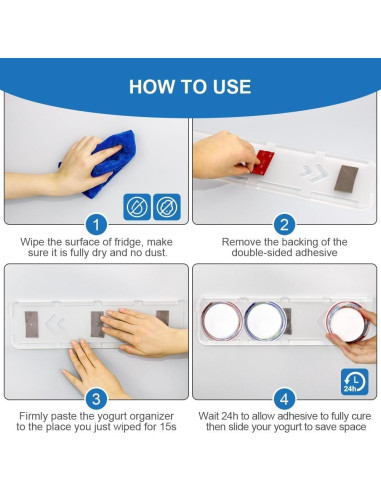 HOW TO USE

1

Wipe the surface of fridge, make sure it is fully dry and no dust.

2

Remove the backing of the double-sided adhesive

3

Firmly paste the yogurt organizer to the place you just wiped for 15s

24h

4

Wait 24h to allow adhesive to fully cure then slide your yogurt to save space