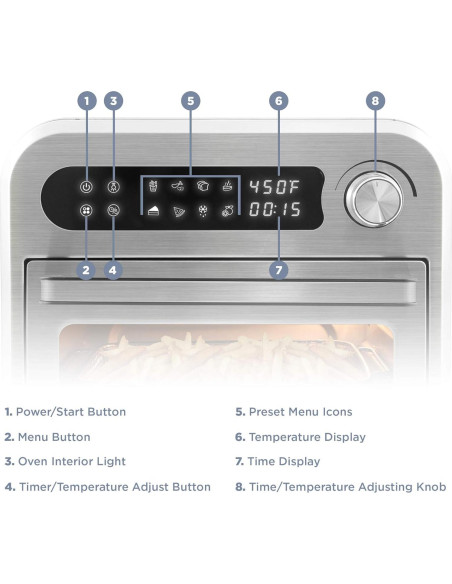 1 3 5 6 8

450F
00:15

2 4 7

1. Power/Start Button

2. Menu Button

3. Oven Interior Light

4. Timer/Temperature Adjust Button

5. Preset Menu Icons

6. Temperature Display

7. Time Display

8. Time/Temperature Adjusting Knob