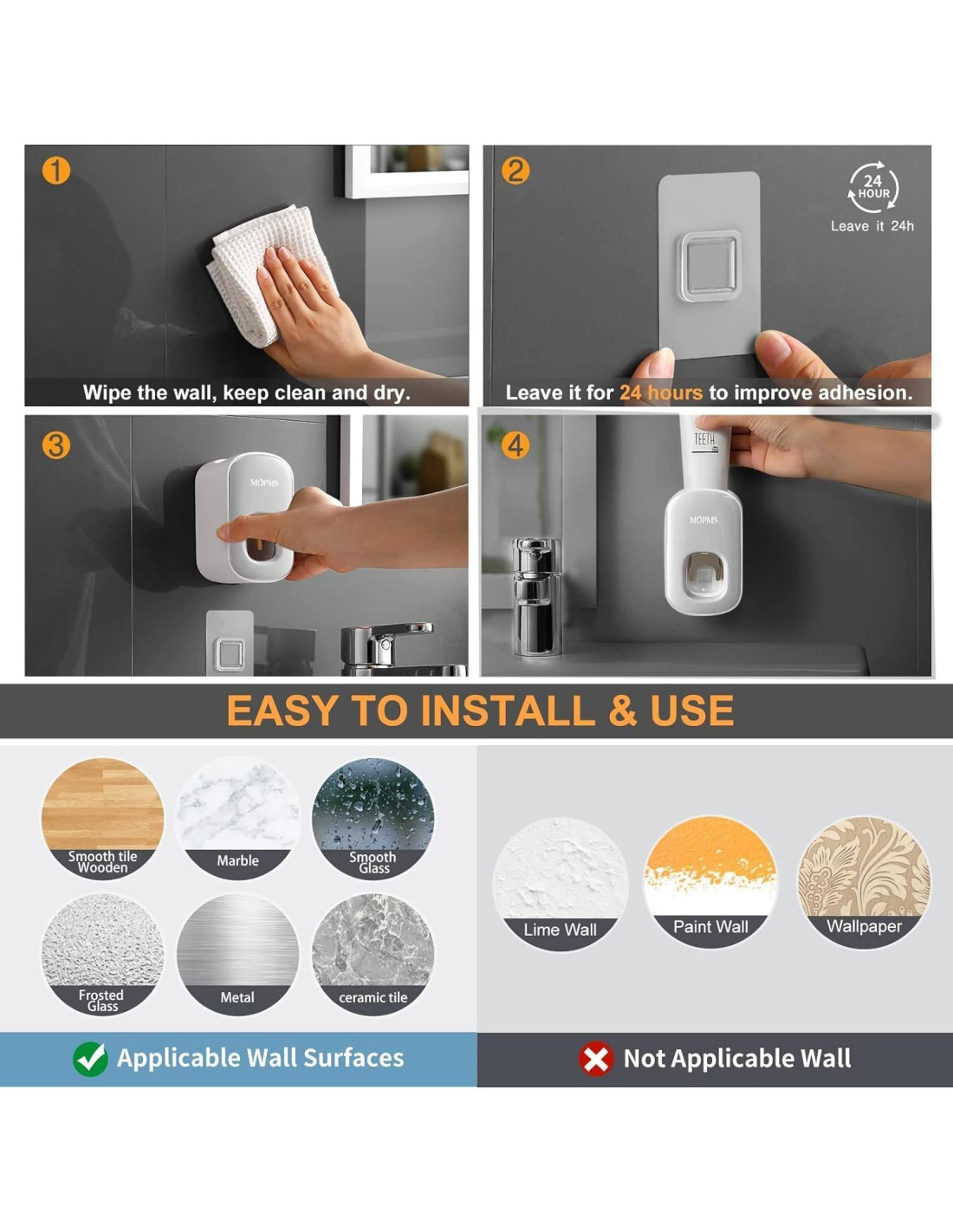 1
Wipe the wall, keep clean and dry.

2
24 HOUR
Leave it 24h
Leave it for 24 hours to improve adhesion.

3
MOPMS

4
TEETH
MOPMS

EASY TO INSTALL & USE

Smooth tile Wooden
Marble
Smooth Glass
Frosted Glass
Metal
ceramic tile

Lime Wall
Paint Wall
Wallpaper

Applicable Wall Surfaces
Not Applicable Wall