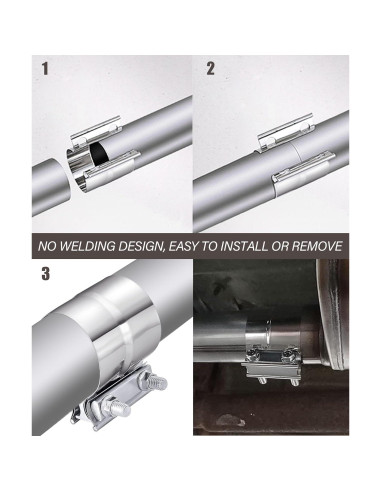 1

2

NO WELDING DESIGN, EASY TO INSTALL OR REMOVE

3