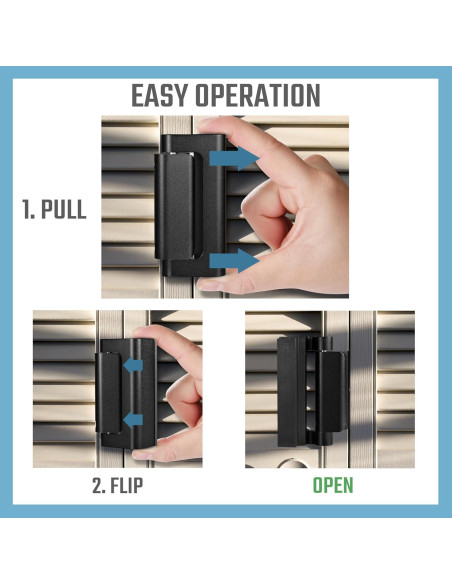 EASY OPERATION

1. PULL

2. FLIP

OPEN