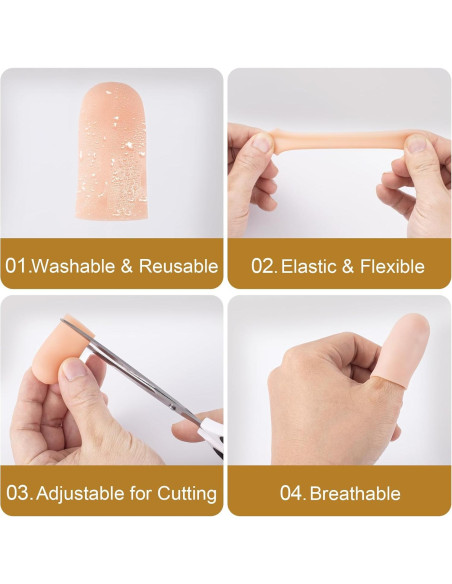 01.Washable & Reusable

02. Elastic & Flexible

03. Adjustable for Cutting

04. Breathable