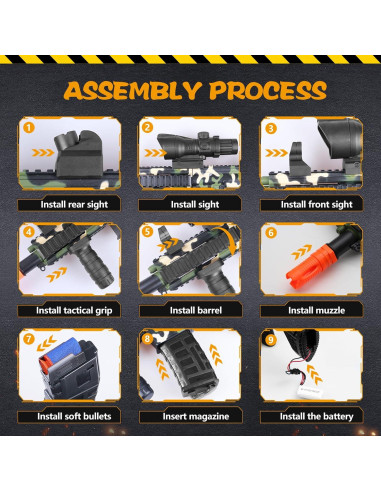 ASSEMBLY PROCESS

1
Install rear sight

2
Install sight

3
Install front sight

4
Install tactical grip

5
Install barrel

6
Install muzzle

7
Install soft bullets

8
Insert magazine

9
Install the battery