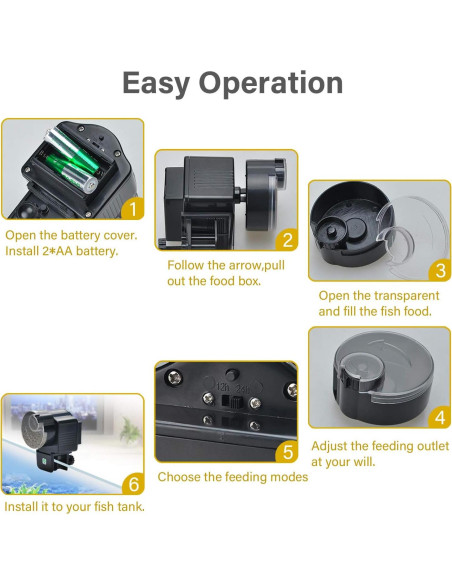 Easy Operation

1
Open the battery cover. Install 2*AA battery.

2
Follow the arrow,pull out the food box.

3
Open the transparent and fill the fish food.

4
Adjust the feeding outlet at your will.

12h 24h
5
Choose the feeding modes

6
Install it to your fish tank.