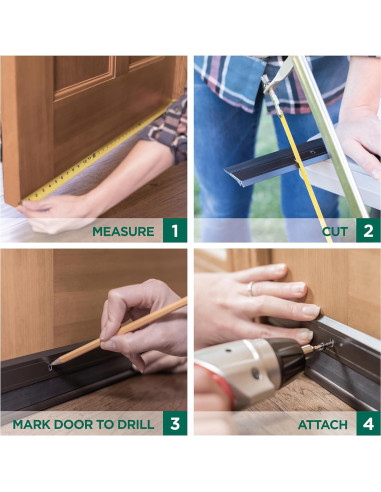 MEASURE 1

CUT 2

MARK DOOR TO DRILL 3

ATTACH 4