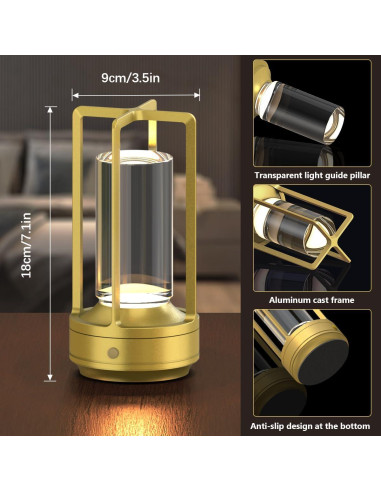 9cm/3.5in

18cm/7.1in

Transparent light guide pillar

Aluminum cast frame

Anti-slip design at the bottom