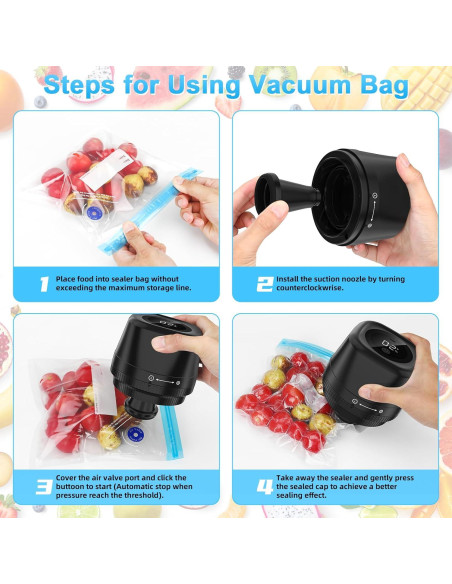 Steps for Using Vacuum Bag

1 Place food into sealer bag without exceeding the maximum storage line.

2 Install the suction noozle by turning counterclockwrise.

3 Cover the air valve port and click the buttoon to start (Automatic stop when pressure reach the threshold).

4 Take away the sealer and gently press the sealed cap to achieve a better sealing effect.